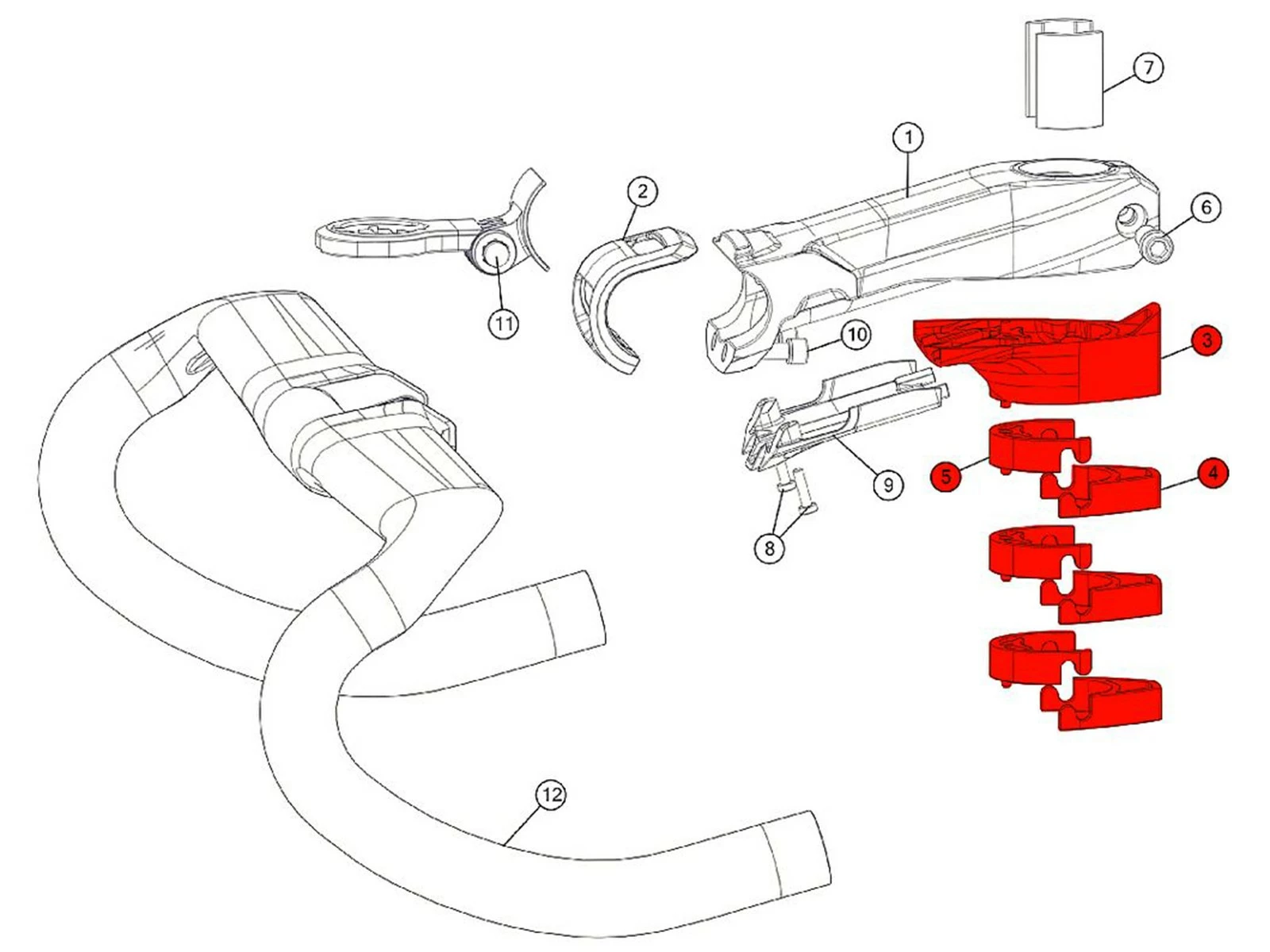 7
1
2
6
11
10
3
9
5
4
8
12