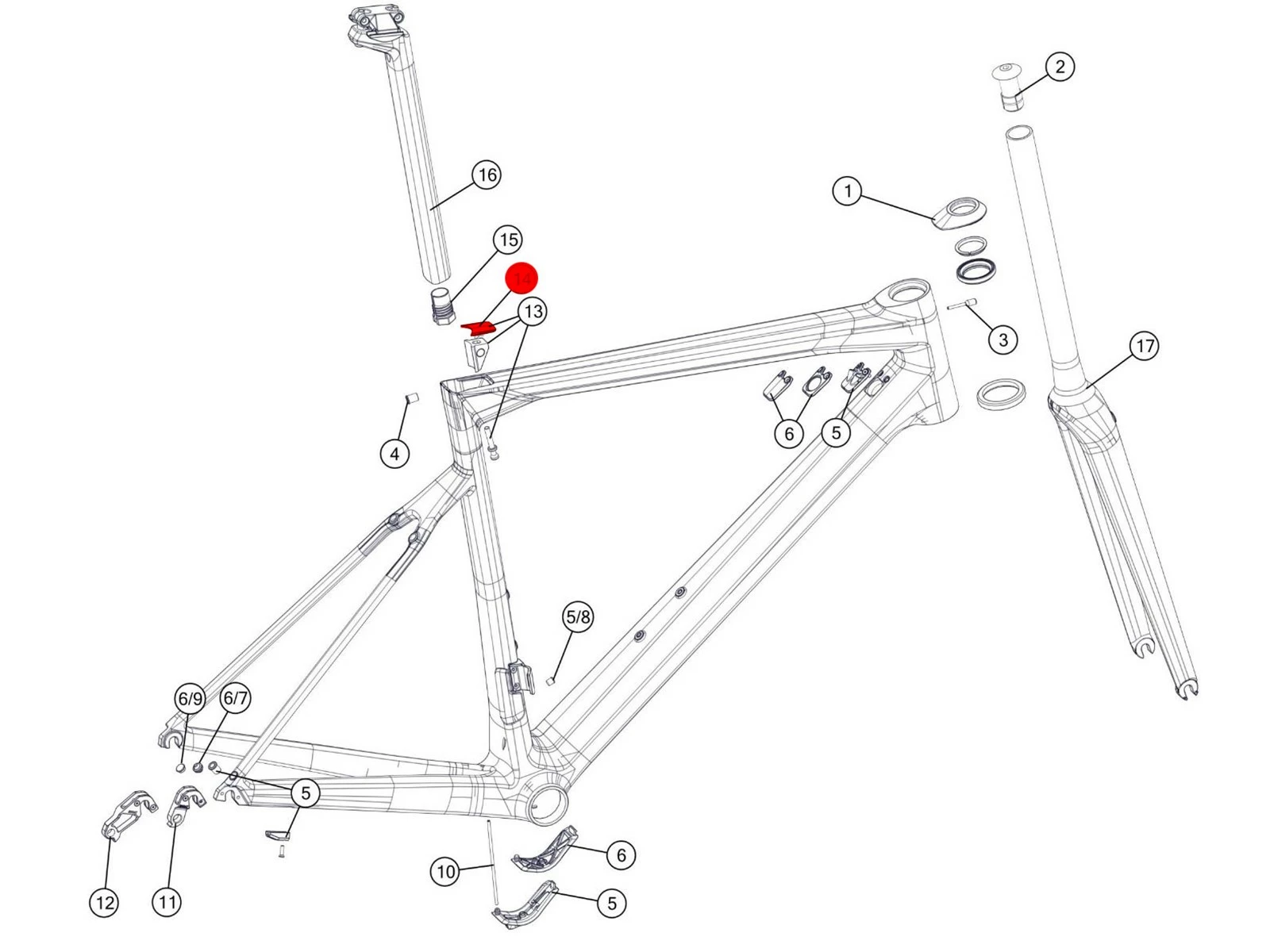 2
16
1
15
14
13
3
17
4
6
5
5/8
6/9
6/7
5
6
10
5
12
11